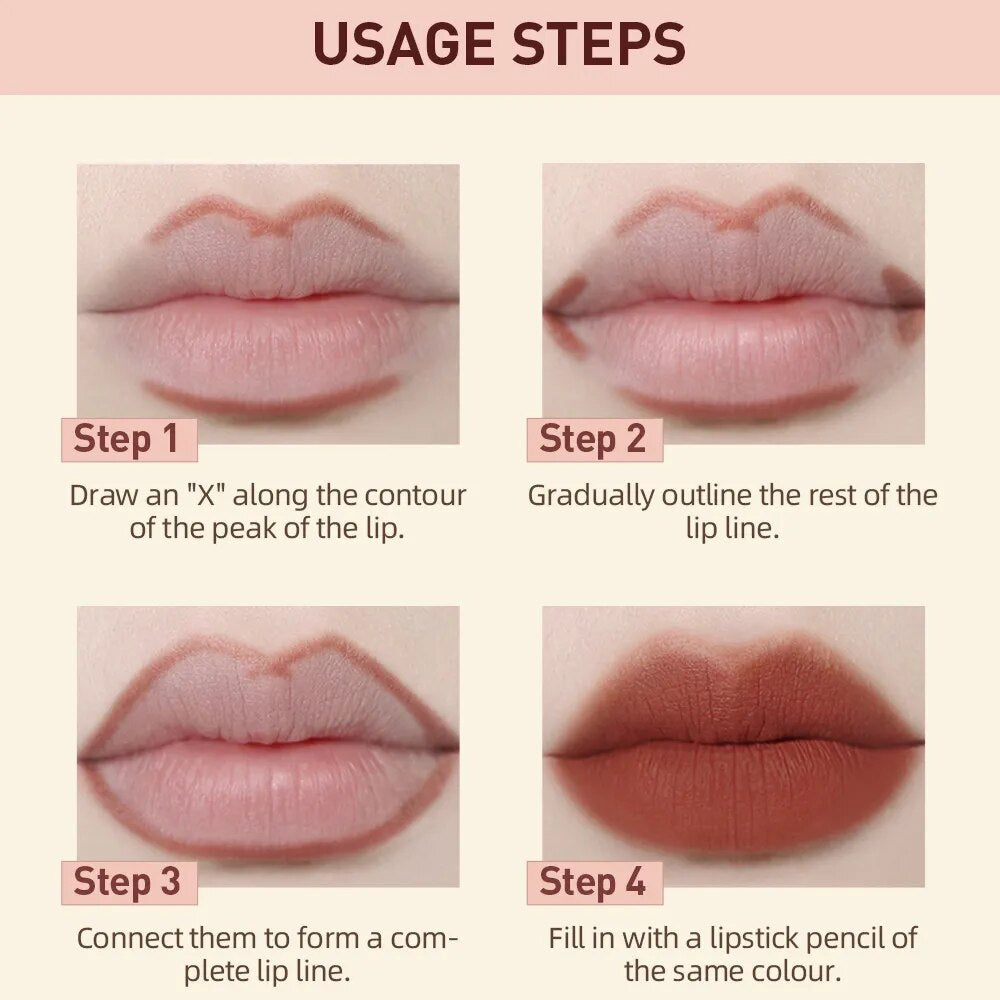 USAGE STEPS

Step 1

Draw an "X" along the contour of the peak of the lip.

Step 2

Gradually outline the rest of the lip line.

Step 3

Connect them to form a complete lip line.

Step 4

Fill in with a lipstick pencil of the same colour.