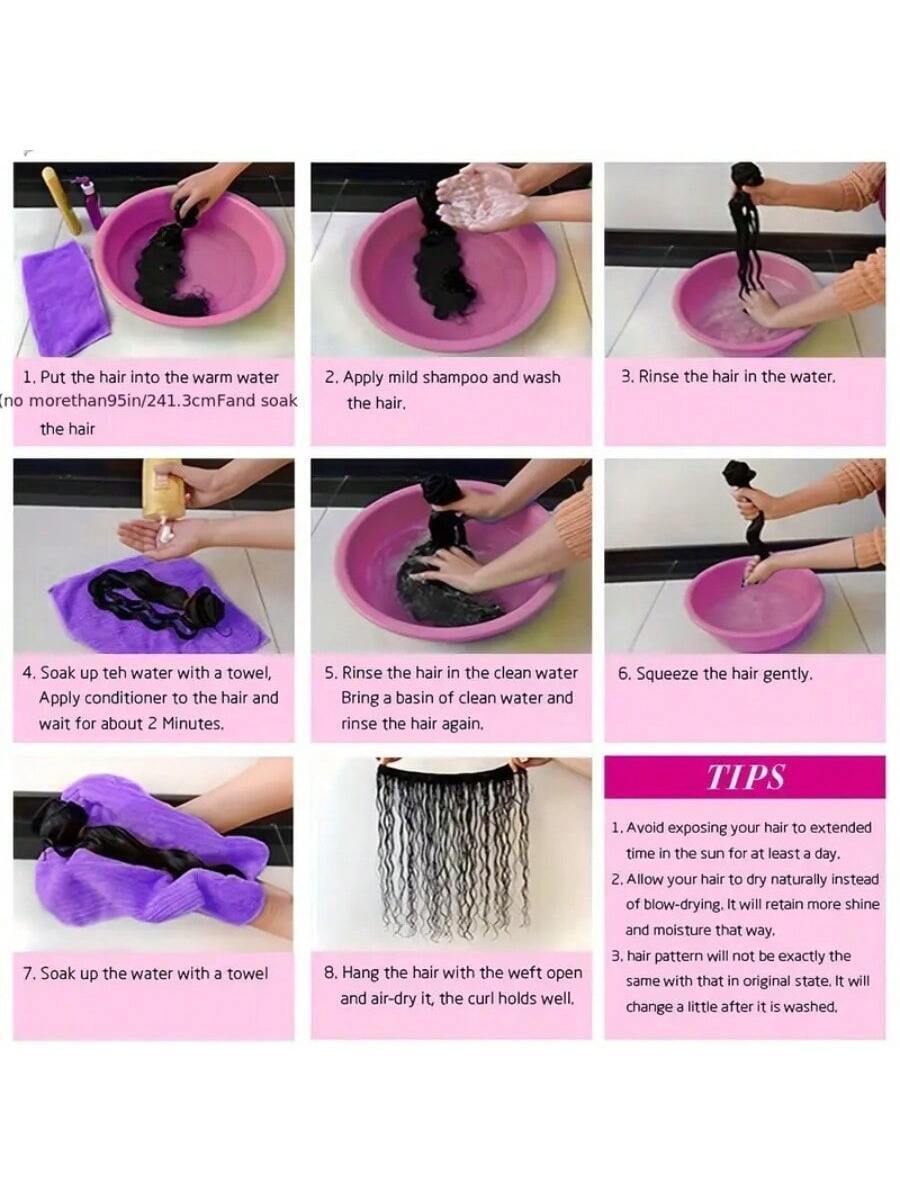 1. Put the hair into the warm water (no morethan95in/241.3cmFand soak the hair

2. Apply mild shampoo and wash the hair.

3. Rinse the hair in the water.

4. Soak up teh water with a towel, Apply conditioner to the hair and wait for about 2 Minutes.

5. Rinse the hair in the clean water Bring a basin of clean water and rinse the hair again.

6. Squeeze the hair gently.

7. Soak up the water with a towel

8. Hang the hair with the weft open and air-dry it, the curl holds well.

TIPS

1. Avoid exposing your hair to extended time in the sun for at least a day.
2. Allow your hair to dry naturally instead of blow-drying. It will retain more shine and moisture that way.
3. hair pattern will not be exactly the same with that in original state. It will change a little after it is washed.